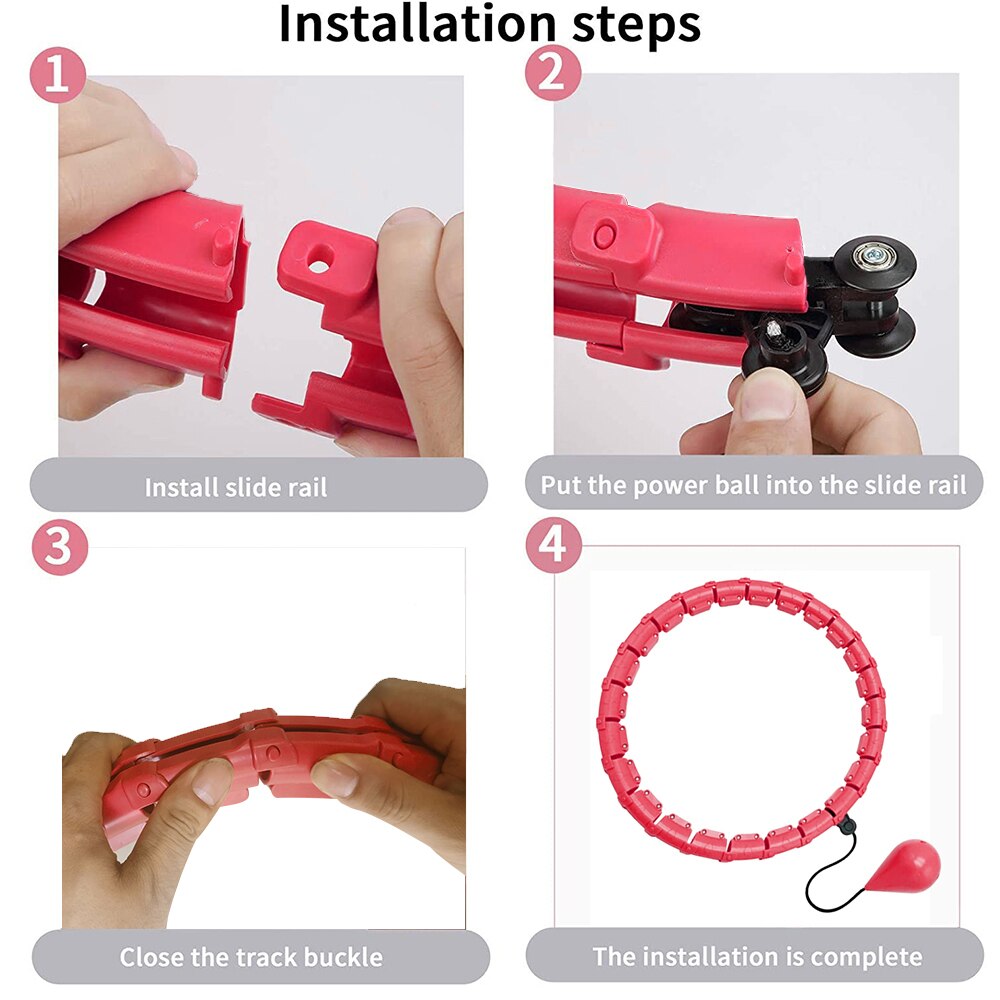 Installation steps

1

Install slide rail

2

Put the power ball into the slide rail

3

Close the track buckle

4

The installation is complete