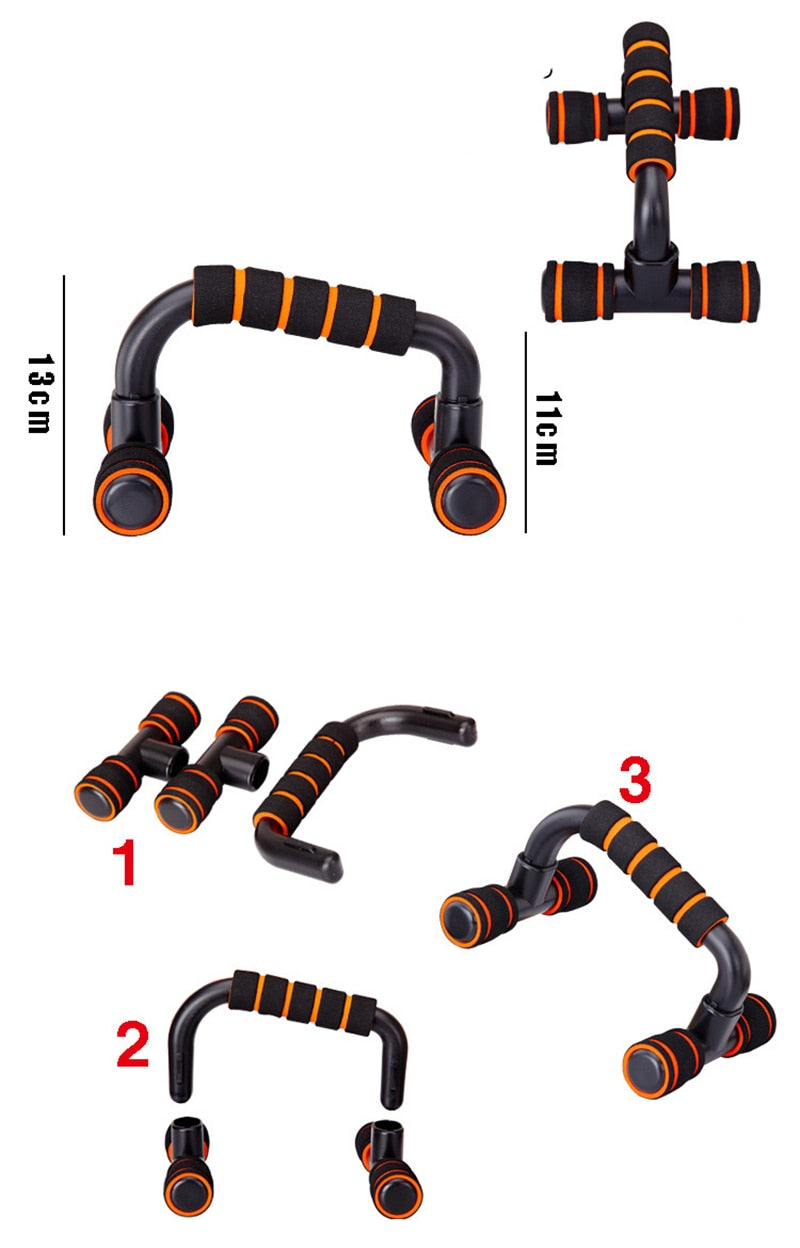 13cm

11cm

1

3

2